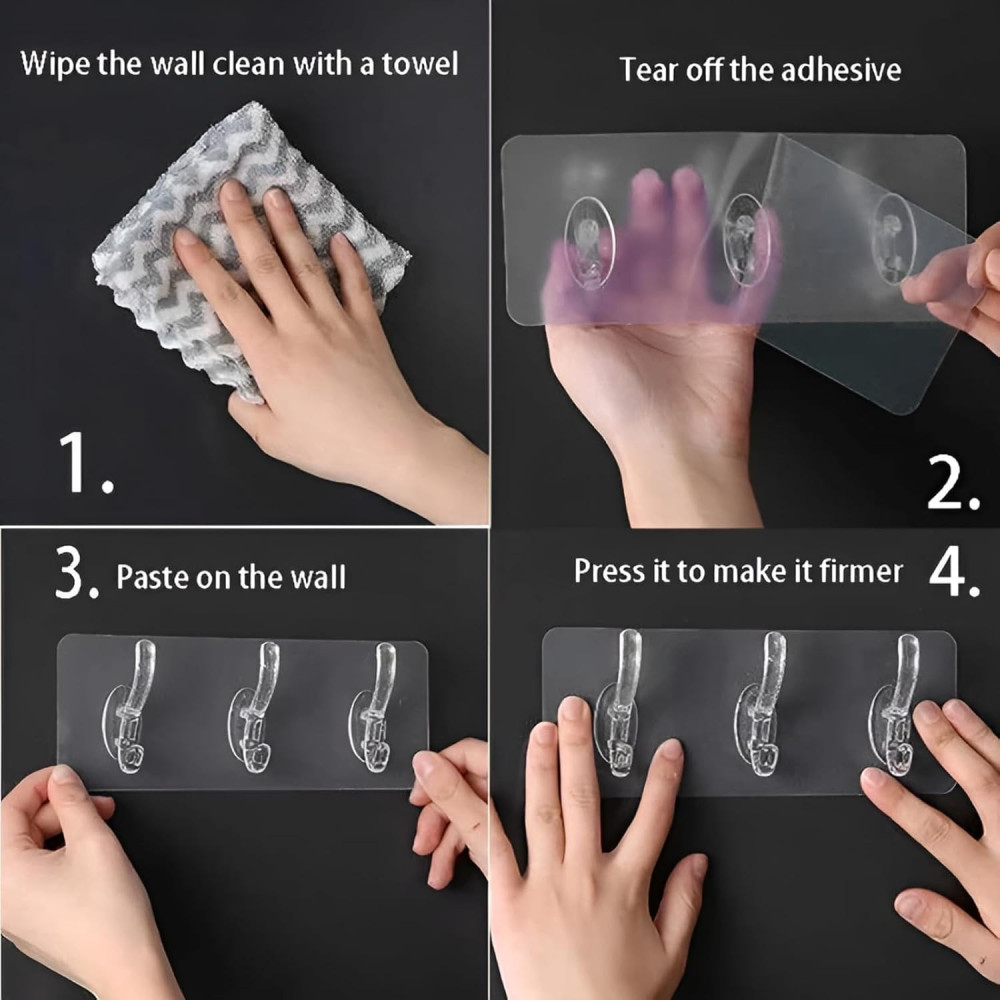 Wipe the wall clean with a towel

1.

Tear off the adhesive

2.

3. Paste on the wall

Press it to make it firmer 4.