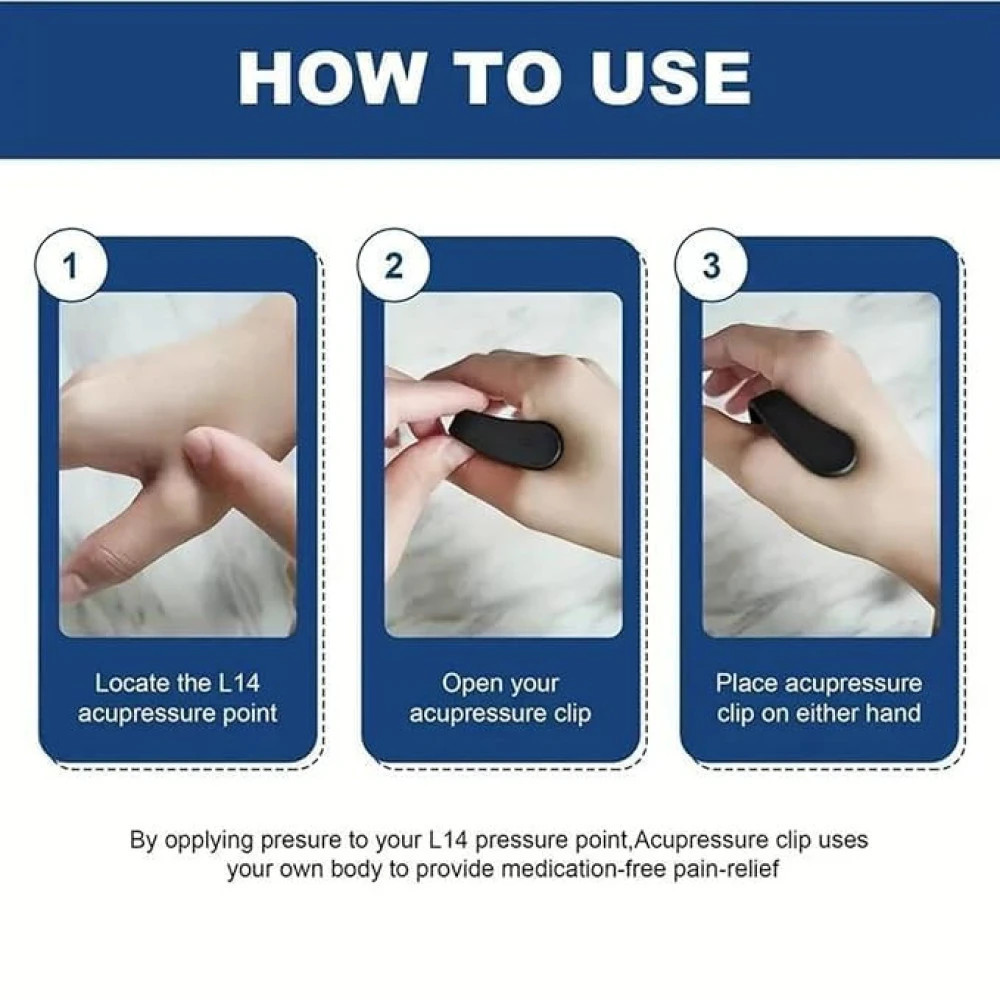 HOW TO USE

1

Locate the L14 acupressure point

2

Open your acupressure clip

3

Place acupressure clip on either hand

By opplying presure to your L14 pressure point,Acupressure clip uses your own body to provide medication-free pain-relief