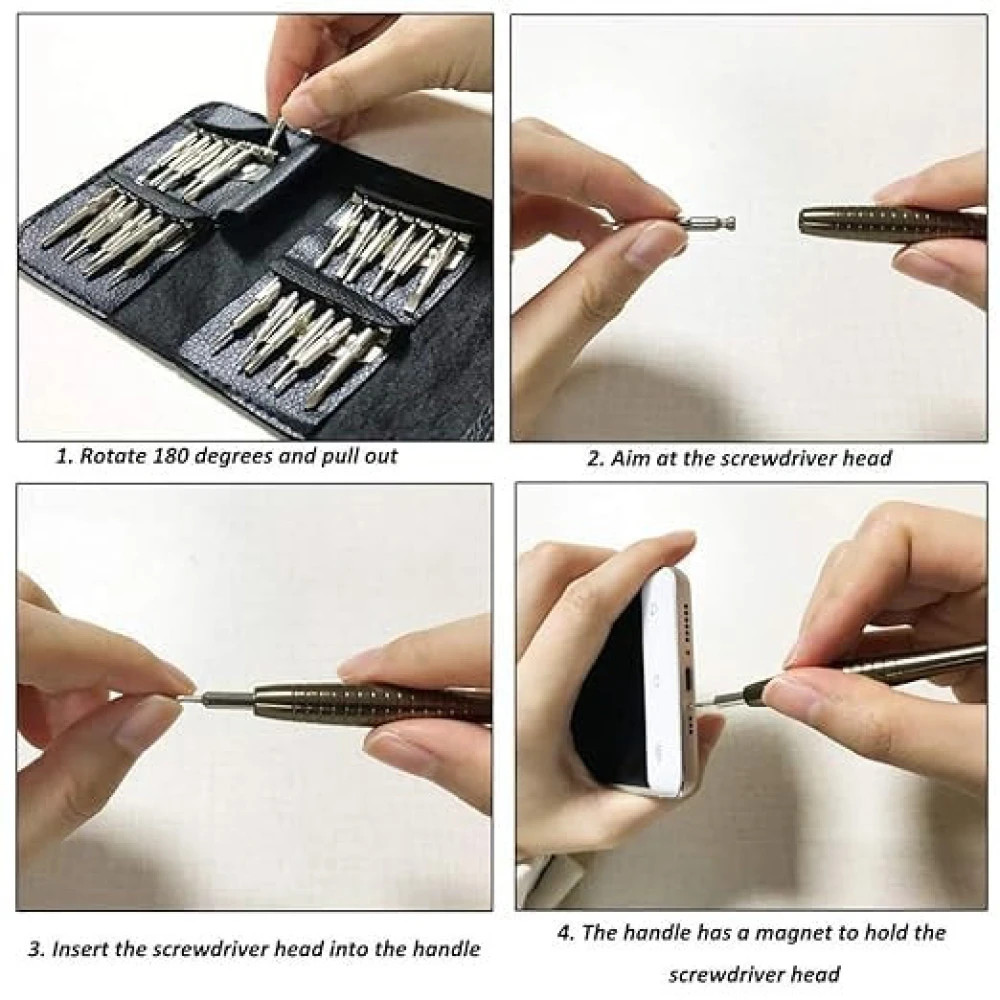 1. Rotate 180 degrees and pull out

2. Aim at the screwdriver head

3. Insert the screwdriver head into the handle

4. The handle has a magnet to hold the screwdriver head