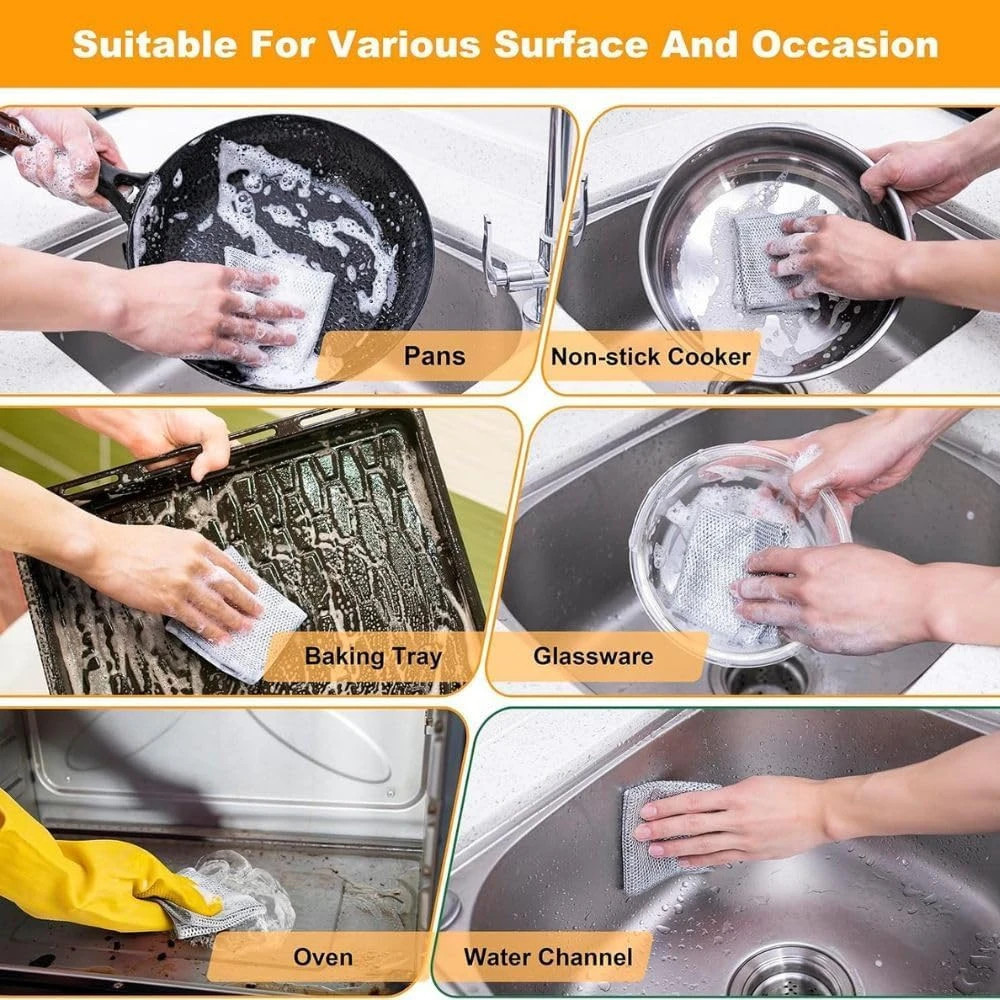 Suitable For Various Surface And Occasion

Pans

Non-stick Cooker

Baking Tray

Glassware

Oven

Water Channel