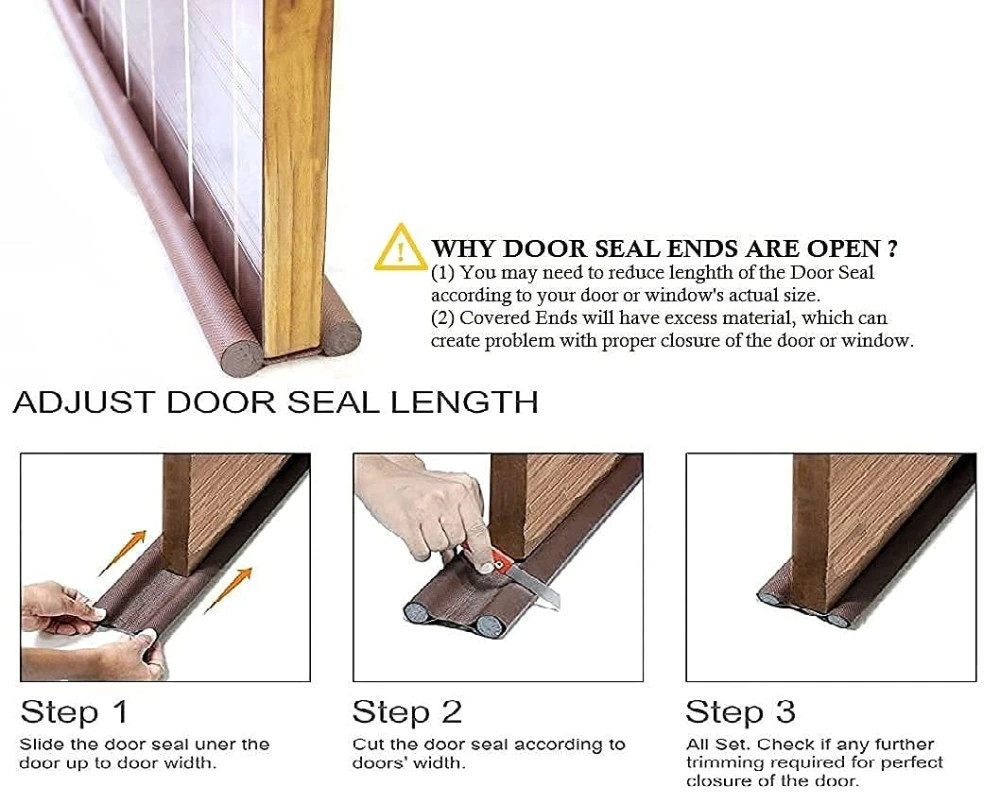 WHY DOOR SEAL ENDS ARE OPEN ?
(1) You may need to reduce lenghth of the Door Seal according to your door or window's actual size.
(2) Covered Ends will have excess material, which can create problem with proper closure of the door or window.

ADJUST DOOR SEAL LENGTH

Step 1
Slide the door seal uner the door up to door width.

Step 2
Cut the door seal according to doors' width.

Step 3
All Set. Check if any further trimming required for perfect closure of the door.